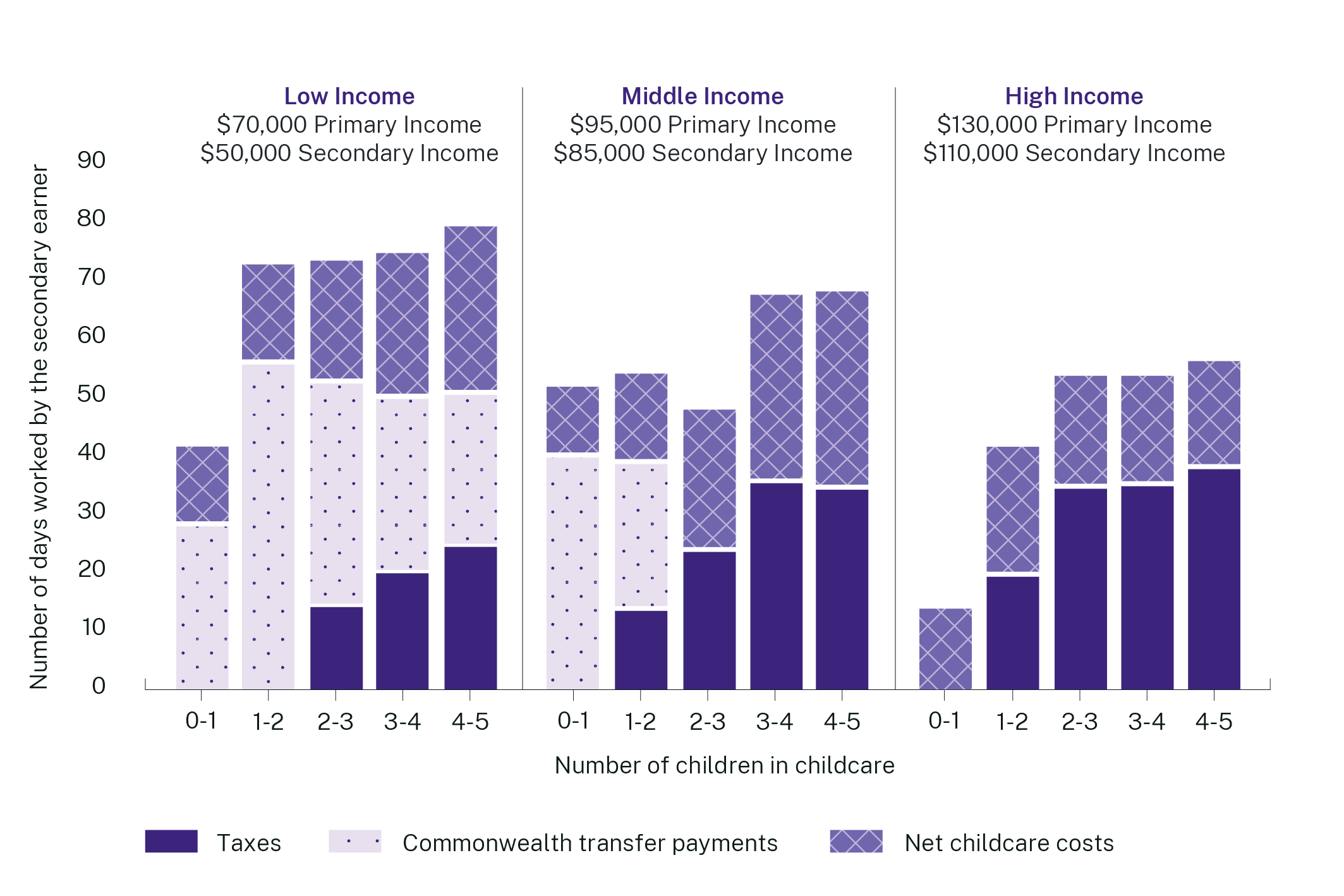 Low Income
\$70,000 Primary Income
\$50,000 Secondary Income

Middle Income
\$95,000 Primary Income
\$85,000 Secondary Income

High Income
\$130,000 Primary Income
\$110,000 Secondary Income

Number of days worked by the secondary earner

90
80
70
60
50
40
30
20
10
0

0-1 1-2 2-3 3-4 4-5 0-1 1-2 2-3 3-4 4-5 0-1 1-2 2-3 3-4 4-5

Number of children in childcare

Taxes Commonwealth transfer payments Net childcare costs